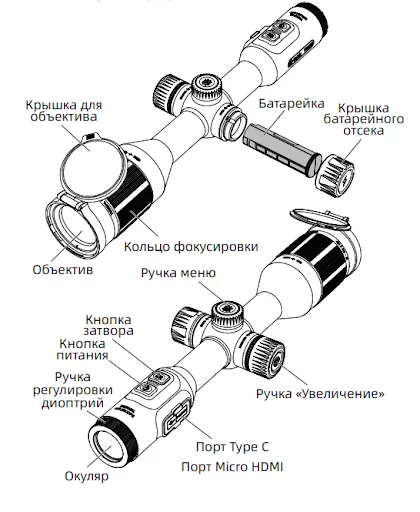 Крышка для объектива

Батарейка

Крышка батарейного отсека

Кольцо фокусировки

Объектив

Ручка меню

Кнопка затвора

Кнопка питания

Ручка регулировки диоптрий

Ручка «Увеличение»

Порт Type C

Порт Micro HDMI

Окуляр